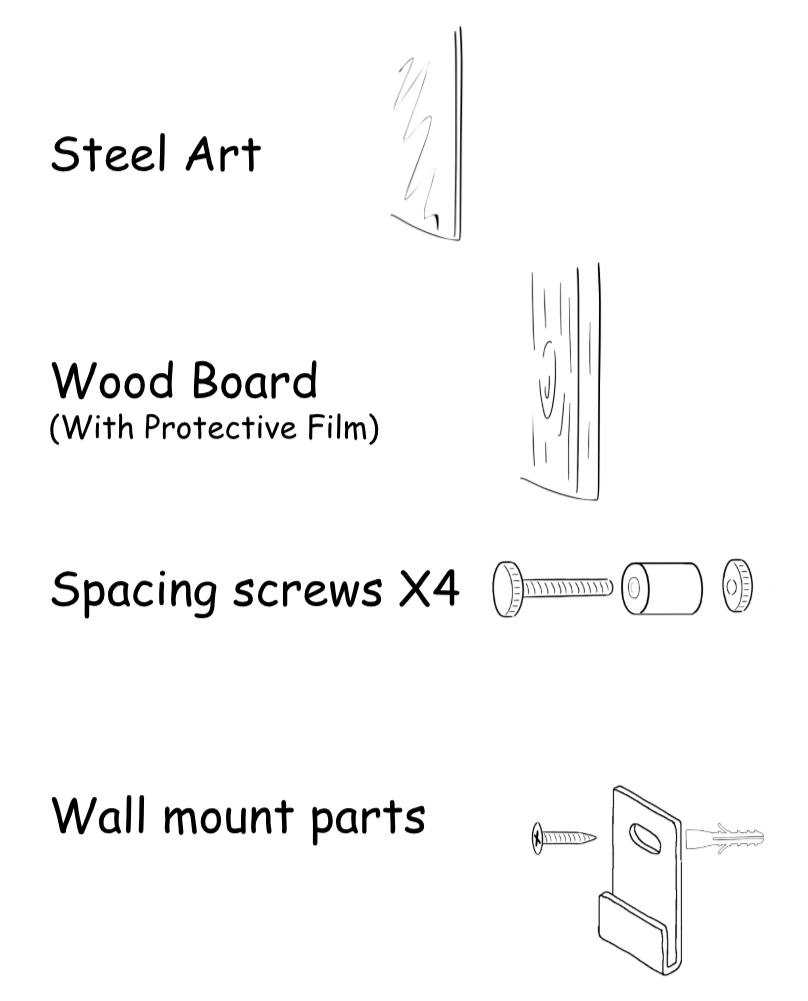 Steel Art

Wood Board
(With Protective Film)

Spacing screws X4

Wall mount parts